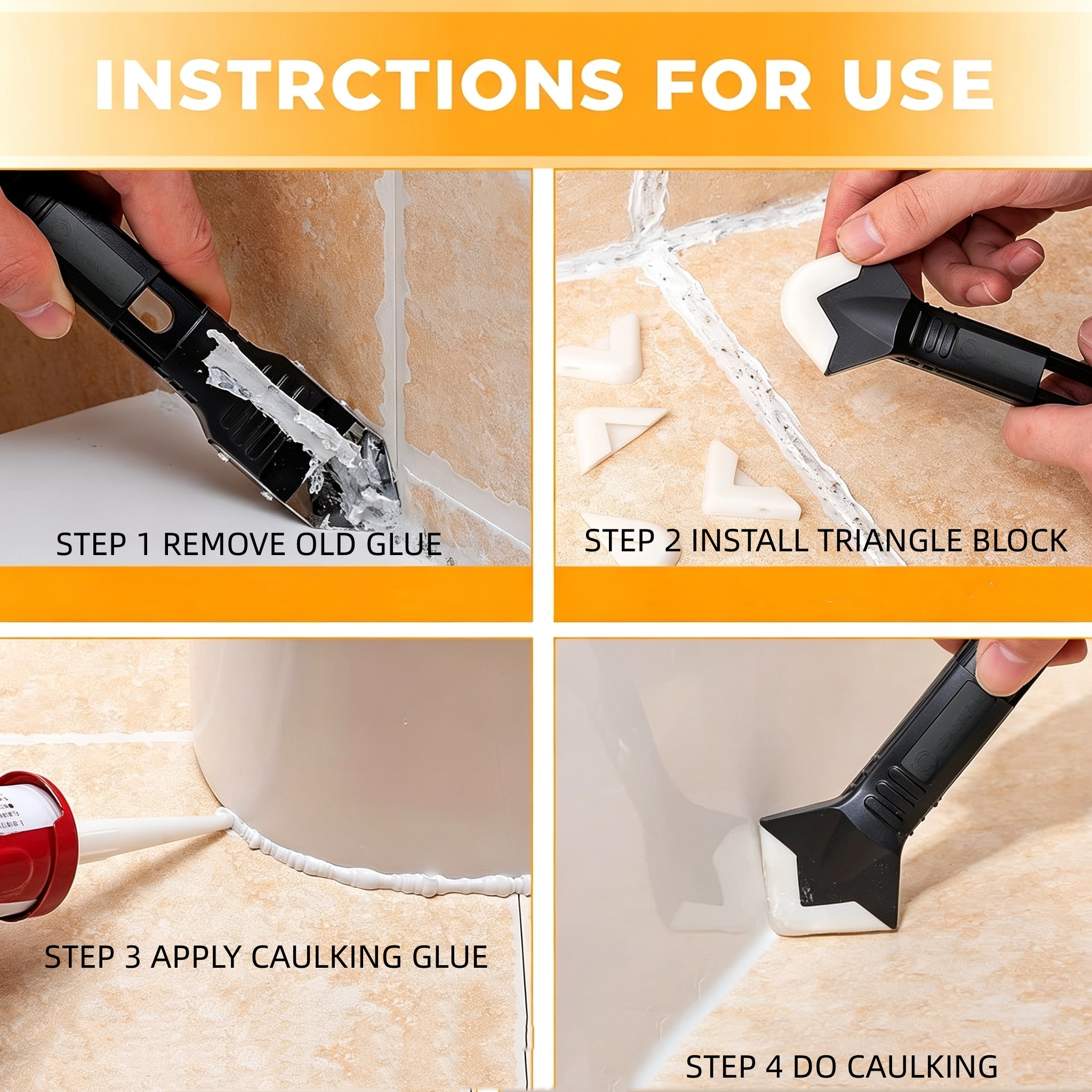 INSTRCTIONS FOR USE

STEP 1 REMOVE OLD GLUE

STEP 2 INSTALL TRIANGLE BLOCK

STEP 3 APPLY CAULKING GLUE

STEP 4 DO CAULKING